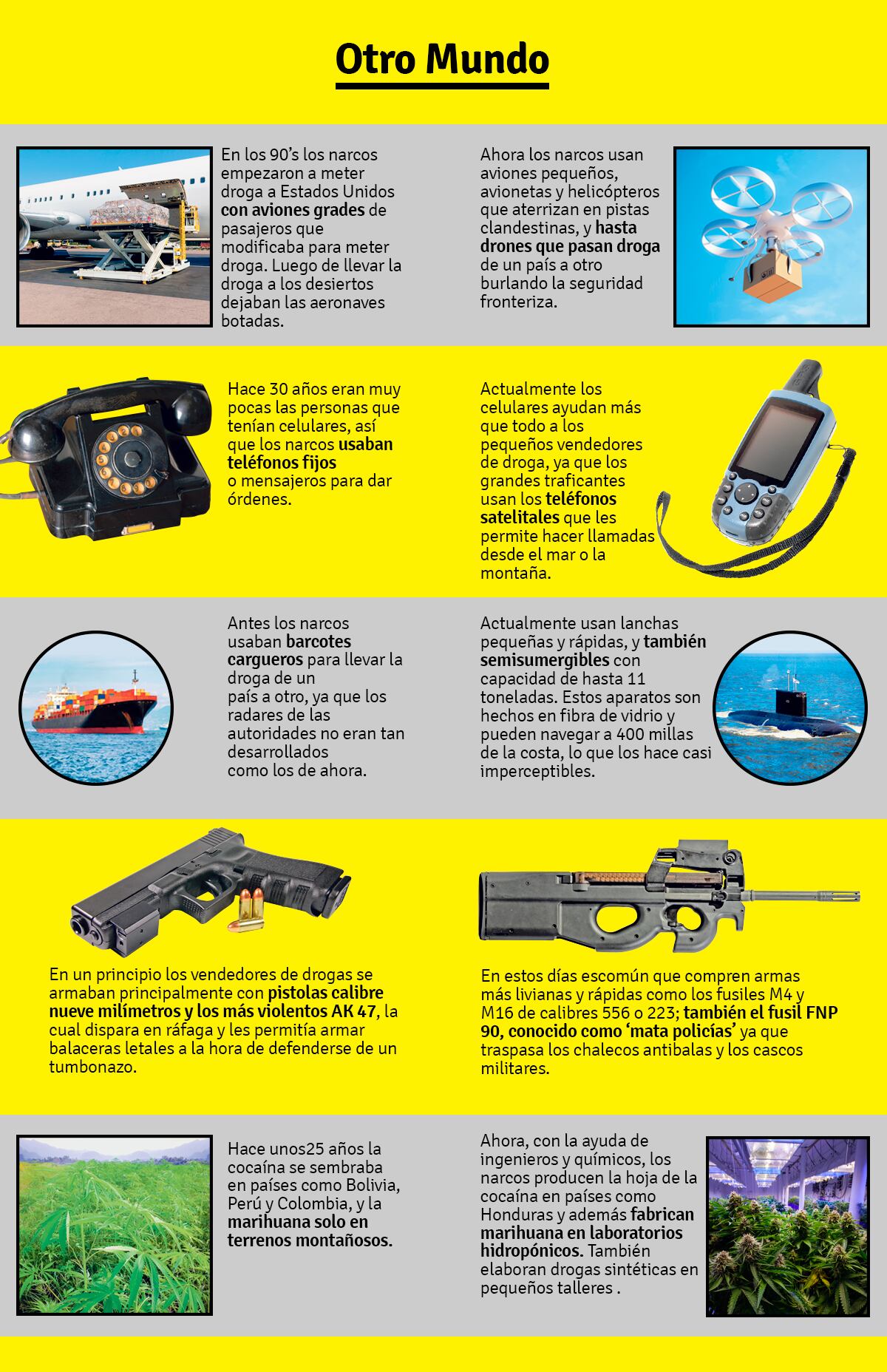 Otro Mundo

En los 90's los narcos empezaron a meter droga a Estados Unidos con aviones grades de pasajeros que modificaba para meter droga. Luego de llevar la droga a los desiertos dejaban las aeronaves botadas.

Ahora los narcos usan aviones pequeños, avionetas y helicópteros que aterrizan en pistas clandestinas, y hasta drones que pasan droga de un país a otro burlando la seguridad fronteriza.

Hace 30 años eran muy pocas las personas que tenían celulares, así que los narcos usaban teléfonos fijos o mensajeros para dar órdenes.

Actualmente los celulares ayudan más que todo a los pequeños vendedores de droga, ya que los grandes traficantes usan los teléfonos satelitales que les permite hacer llamadas desde el mar o la montaña.

Antes los narcos usaban barcotes cargueros para llevar la droga de un país a otro, ya que los radares de las autoridades no eran tan desarrollados como los de ahora.

Actualmente usan lanchas pequeñas y rápidas, y también semisumergibles con capacidad de hasta 11 toneladas. Estos aparatos son hechos en fibra de vidrio y pueden navegar a 400 millas de la costa, lo que los hace casi imperceptibles.

En un principio los vendedores de drogas se armaban principalmente con pistolas calibre nueve milímetros y los más violentos AK 47, la cual dispara en ráfaga y les permitía armar balaceras letales a la hora de defenderse de un tumbonazo.

En estos días escomún que compren armas más livianas y rápidas como los fusiles M4 y M16 de calibres 556 o 223; también el fusil FNP 90, conocido como 'mata policías' ya que traspasa los chalecos antibalas y los cascos militares.

Hace unos25 años la cocaína se sembraba en países como Bolivia, Perú y Colombia, y la marihuana solo en terrenos montañosos.

Ahora, con la ayuda de ingenieros y químicos, los narcos producen la hoja de la cocaína en países como Honduras y además fabrican marihuana en laboratorios hidropónicos. También elaboran drogas sintéticas en pequeños talleres .