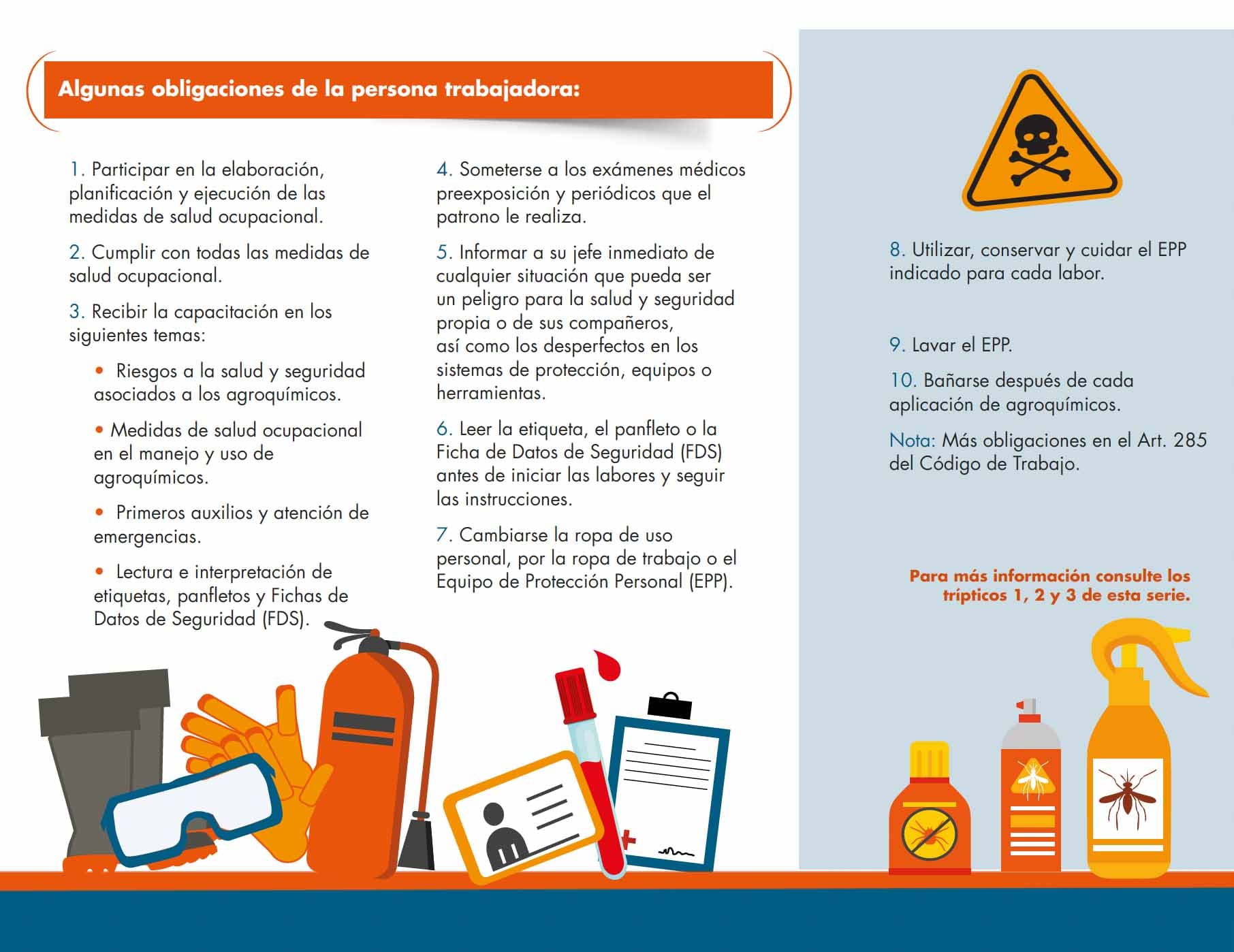 Algunas obligaciones de la persona trabajadora:

1. Participar en la elaboración, planificación y ejecución de las medidas de salud ocupacional.

2. Cumplir con todas las medidas de salud ocupacional.

3. Recibir la capacitación en los siguientes temas:

• Riesgos a la salud y seguridad asociados a los agroquímicos.

• Medidas de salud ocupacional en el manejo y uso de agroquímicos.

• Primeros auxilios y atención de emergencias.

• Lectura e interpretación de etiquetas, panfletos y Fichas de Datos de Seguridad (FDS).

4. Someterse a los exámenes médicos preexposición y periódicos que el patrono le realiza.

5. Informar a su jefe inmediato de cualquier situación que pueda ser un peligro para la salud y seguridad propia o de sus compañeros, así como los desperfectos en los sistemas de protección, equipos o herramientas.

6. Leer la etiqueta, el panfleto o la Ficha de Datos de Seguridad (FDS) antes de iniciar las labores y seguir las instrucciones.

7. Cambiarse la ropa de uso personal, por la ropa de trabajo o el Equipo de Protección Personal (EPP).

8. Utilizar, conservar y cuidar el EPP indicado para cada labor.

9. Lavar el EPP.

10. Bañarse después de cada aplicación de agroquímicos.

Nota: Más obligaciones en el Art. 285 del Código de Trabajo.

Para más información consulte los trípticos 1, 2 y 3 de esta serie.